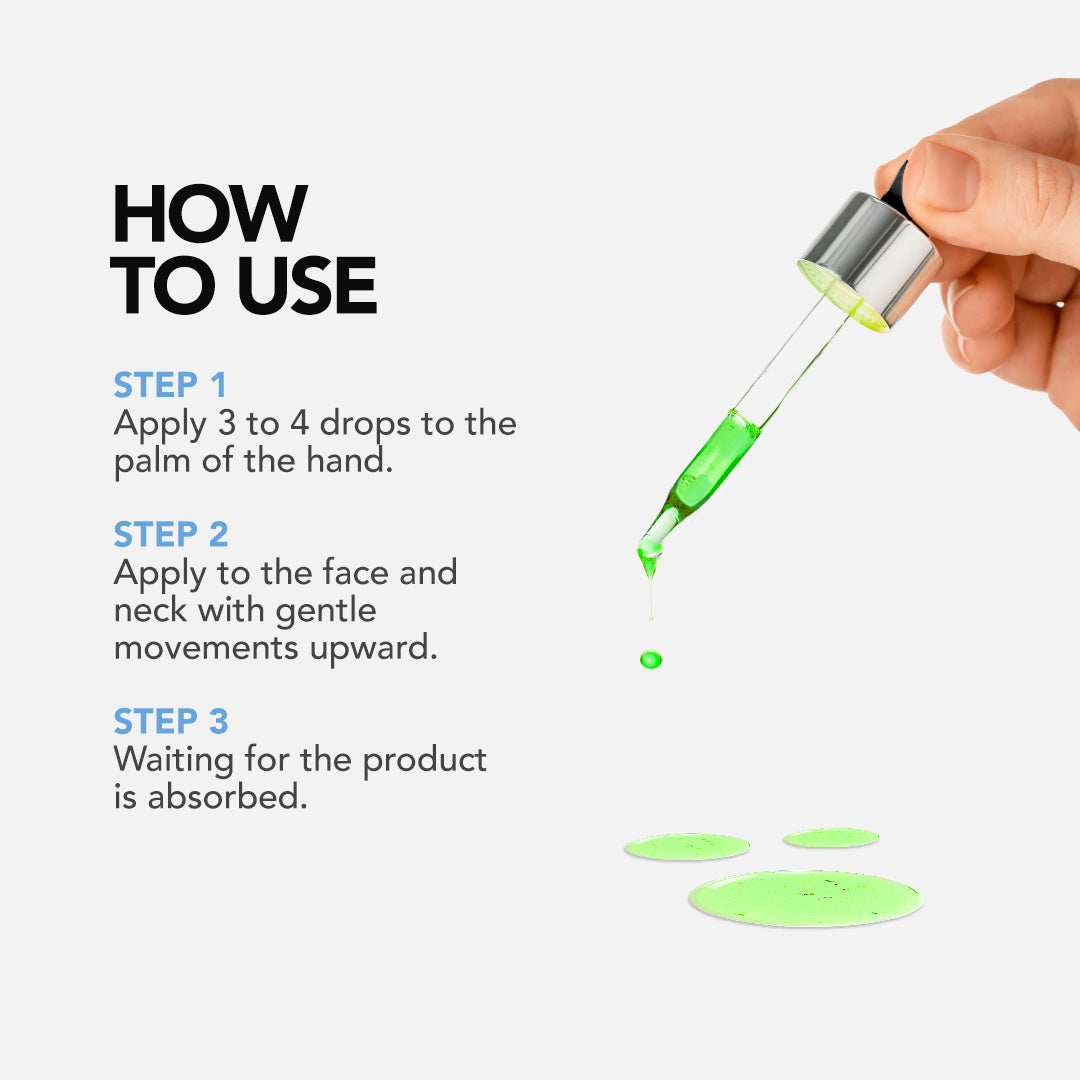 HOW TO USE

STEP 1
Apply 3 to 4 drops to the palm of the hand.

STEP 2
Apply to the face and neck with gentle movements upward.

STEP 3
Waiting for the product is absorbed.